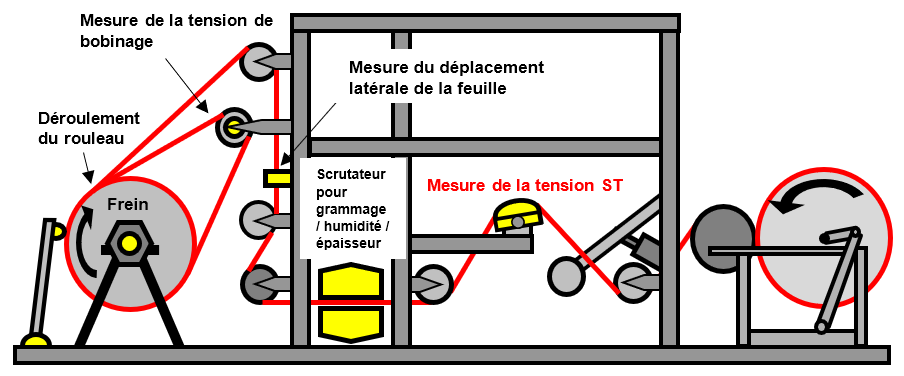 Mesure de la tension de bobinage

Mesure du déplacement latérale de la feuille

Déroulement du rouleau

Frein

Scrutateur pour grammage / humidité / épaisseur

Mesure de la tension ST